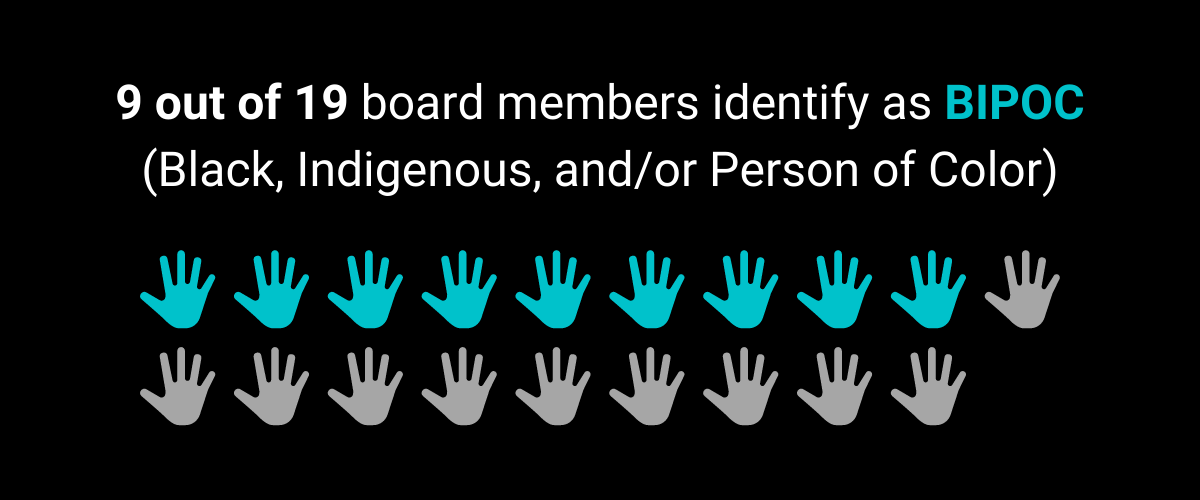 9 out of 19 board members identify as BIPOC (Black, Indigenous, and/or Person of Color)